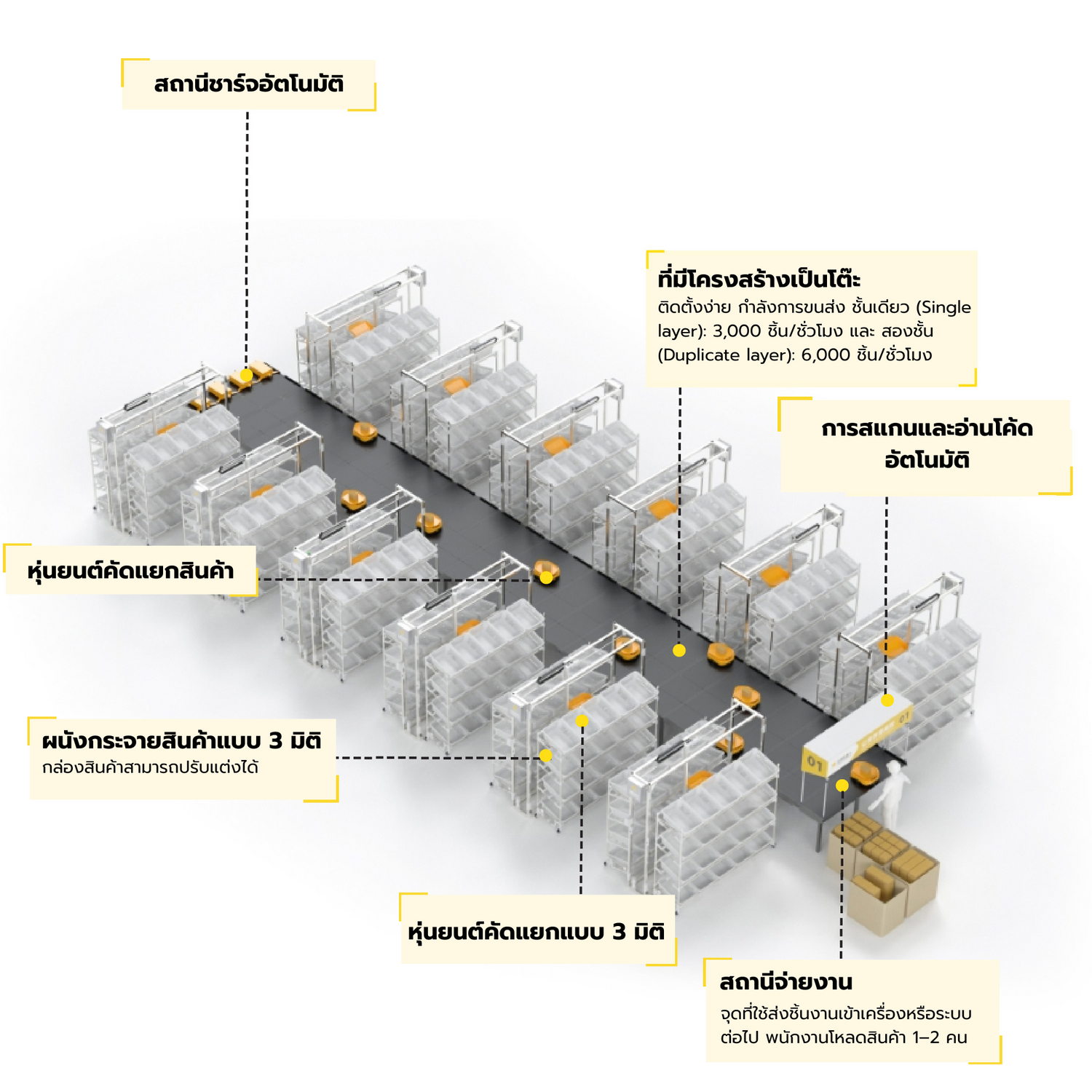 สถานีชาร์จอัตโนมัติ

ที่มีโครงสร้างเป็นโต๊ะ
ติดตั้งง่าย กำลังการขนส่ง ชั้นเดียว (Single layer): 3,000 ชิ้น/ชั่วโมง และ สองชั้น (Duplicate layer): 6,000 ชิ้น/ชั่วโมง

การสแกนและอ่านโค้ดอัตโนมัติ

หุ่นยนต์คัดแยกสินค้า

ผนังกระจายสินค้าแบบ 3 มิติ
กล่องสินค้าสามารถปรับแต่งได้

หุ่นยนต์คัดแยกแบบ 3 มิติ

สถานีจ่ายงาน
จุดที่ใช้ส่งชิ้นงานเข้าเครื่องหรือระบบต่อไป พนักงานโหลดสินค้า 1–2 คน

01

01